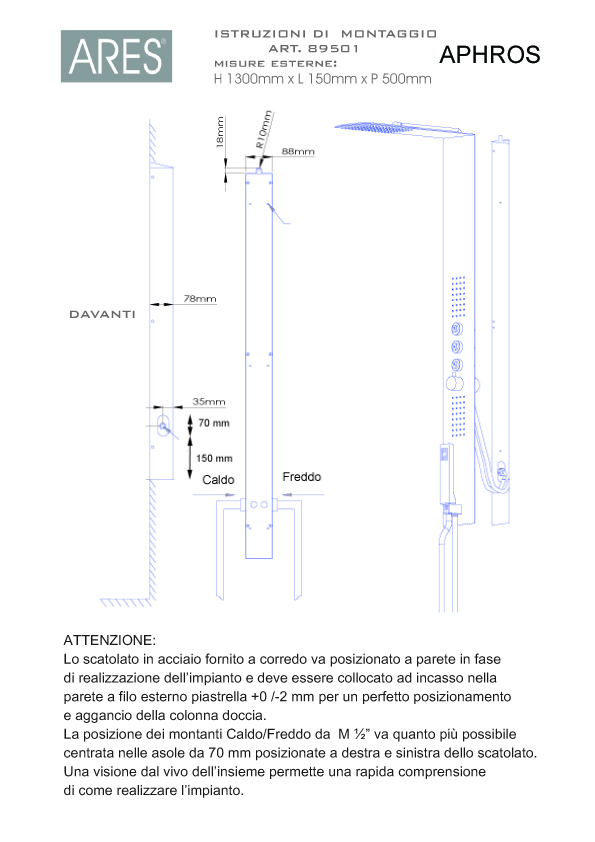 ARES®

ISTRUZIONI DI MONTAGGIO
ART. 89501
MISURE ESTERNE:
H 1300mm x L 150mm x P 500mm

APHROS

18mm
R10mm
88mm

78mm

DAVANTI

35mm
70 mm
150 mm
Caldo
Freddo

ATTENZIONE:
Lo scatolato in acciaio fornito a corredo va posizionato a parete in fase di realizzazione dell'impianto e deve essere collocato ad incasso nella parete a filo esterno piastrella +0 /-2 mm per un perfetto posizionamento e aggancio della colonna doccia.
La posizione dei montanti Caldo/Freddo da M ½" va quanto più possibile centrata nelle asole da 70 mm posizionate a destra e sinistra dello scatolato.
Una visione dal vivo dell'insieme permette una rapida comprensione di come realizzare l'impianto.