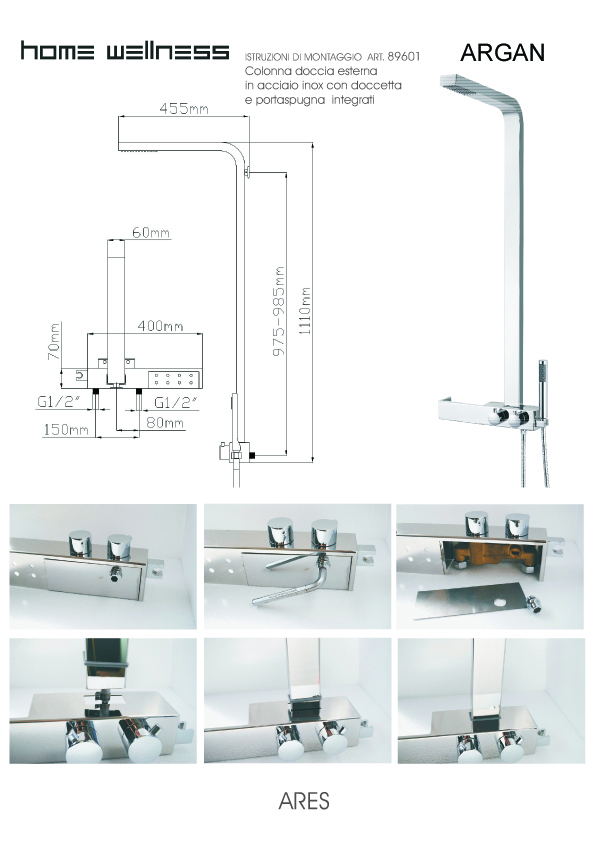 home wellness

ISTRUZIONI DI MONTAGGIO ART. 89601
Colonna doccia esterna
in acciaio inox con doccetta
e portaspugna integrati

ARGAN

455mm

60mm

400mm

70mm

975-985mm

1110mm

G1/2"

G1/2"

150mm

80mm

ARES